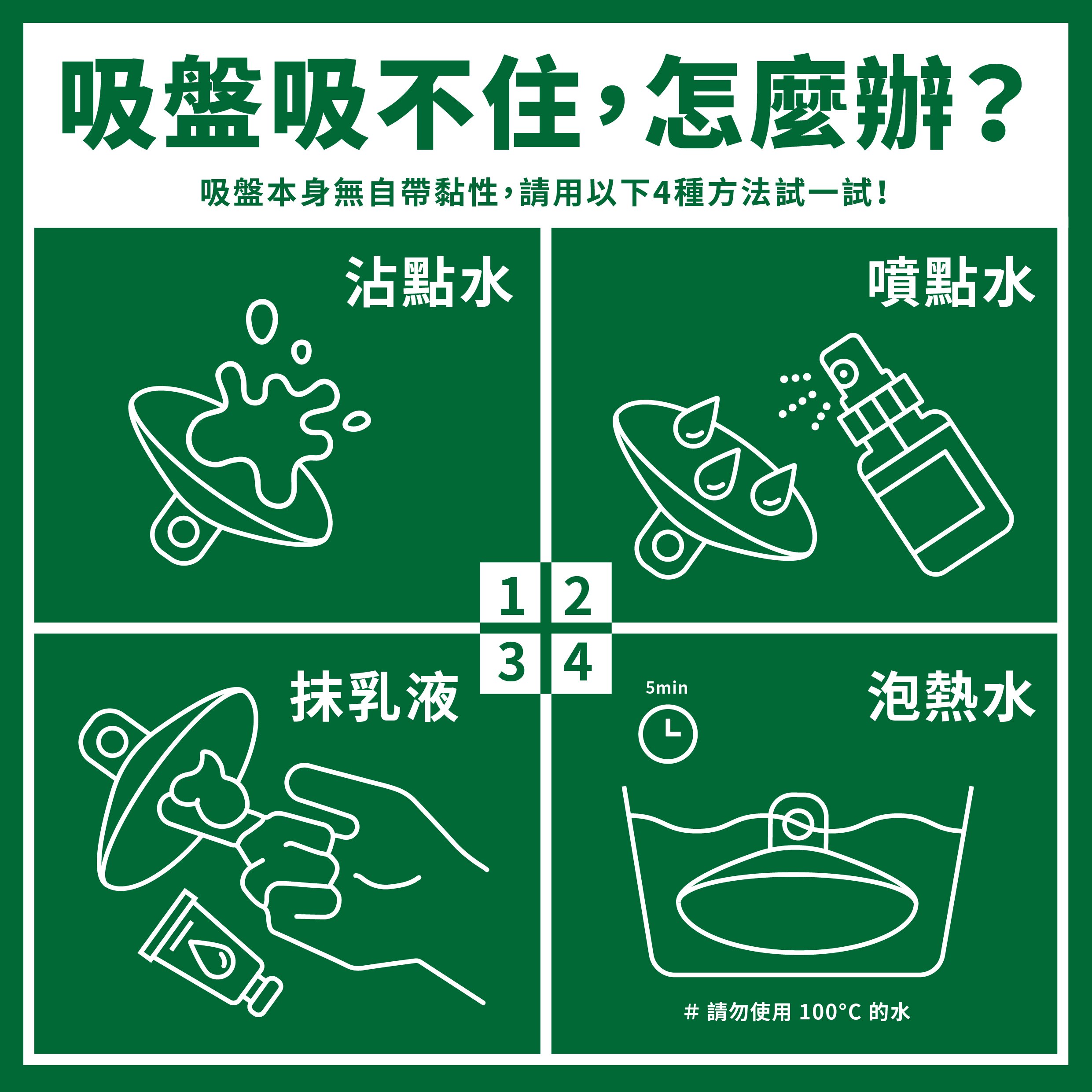 吸盤吸不住，怎麼辦？

吸盤本身無自帶黏性，請用以下4種方法試一試！

沾點水

噴點水

1 2
3 4

抹乳液

5min

泡熱水

# 請勿使用 100°C 的水