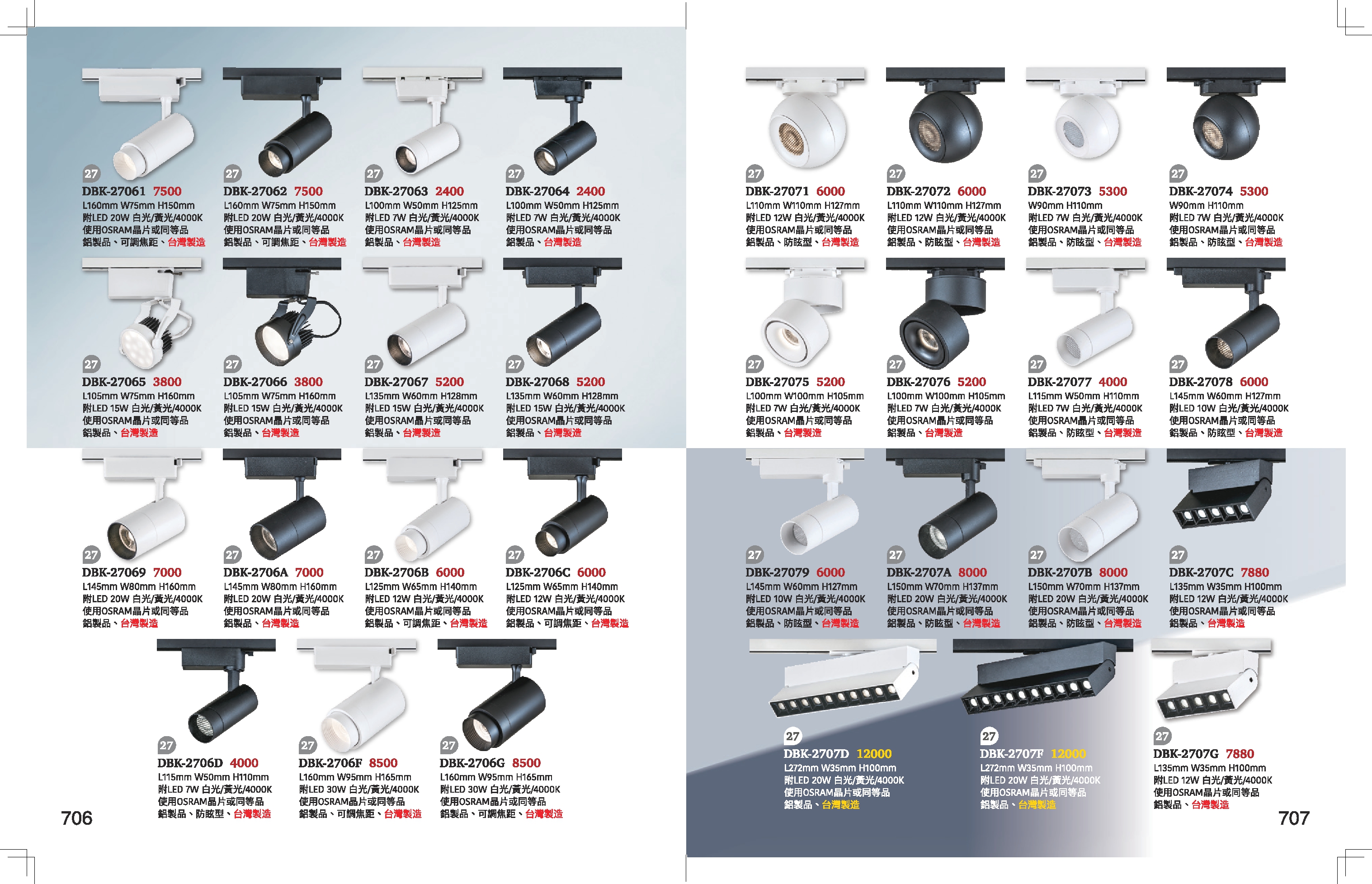 27
DBK-27061 7500
L160mm W75mm H150mm
附LED 20W 白光/黃光/4000K
使用OSRAM晶片或同等品
鋁製品、可調焦距、台灣製造

27
DBK-27062 7500
L160mm W75mm H150mm
附LED 20W 白光/黃光/4000K
使用OSRAM晶片或同等品
鋁製品、可調焦距、台灣製造

27
DBK-27063 2400
L100mm W50mm H125mm
附LED 7W 白光/黃光/4000K
使用OSRAM晶片或同等品
鋁製品、台灣製造

27
DBK-27064 2400
L100mm W50mm H125mm
附LED 7W 白光/黃光/4000K
使用OSRAM晶片或同等品
鋁製品、台灣製造

27
DBK-27065 3800
L105mm W75mm H160mm
附LED 15W 白光/黃光/4000K
使用OSRAM晶片或同等品
鋁製品、台灣製造

27
DBK-27066 3800
L105mm W75mm H160mm
附LED 15W 白光/黃光/4000K
使用OSRAM晶片或同等品
鋁製品、台灣製造

27
DBK-27067 5200
L135mm W60mm H128mm
附LED 15W 白光/黃光/4000K
使用OSRAM晶片或同等品
鋁製品、台灣製造

27
DBK-27068 5200
L135mm W60mm H128mm
附LED 15W 白光/黃光/4000K
使用OSRAM晶片或同等品
鋁製品、台灣製造

27
DBK-27069 7000
L145mm W80mm H160mm
附LED 20W 白光/黃光/4000K
使用OSRAM晶片或同等品
鋁製品、台灣製造

27
DBK-2706A 7000
L145mm W80mm H160mm
附LED 20W 白光/黃光/4000K
使用OSRAM晶片或同等品
鋁製品、台灣製造

27
DBK-2706B 6000
L125mm W65mm H140mm
附LED 12W 白光/黃光/4000K
使用OSRAM晶片或同等品
鋁製品、可調焦距、台灣製造

27
DBK-2706C 6000
L125mm W65mm H140mm
附LED 12W 白光/黃光/4000K
使用OSRAM晶片或同等品
鋁製品、可調焦距、台灣製造

27
DBK-2706D 4000
L115mm W50mm H110mm
附LED 7W 白光/黃光/4000K
使用OSRAM晶片或同等品
鋁製品、防眩型、台灣製造

27
DBK-2706F 8500
L160mm W95mm H165mm
附LED 30W 白光/黃光/4000K
使用OSRAM晶片或同等品
鋁製品、可調焦距、台灣製造

27
DBK-2706G 8500
L160mm W95mm H165mm
附LED 30W 白光/黃光/4000K
使用OSRAM晶片或同等品
鋁製品、可調焦距、台灣製造

706

27
DBK-27071 6000
L110mm W110mm H127mm
附LED 12W 白光/黃光/4000K
使用OSRAM晶片或同等品
鋁製品、防眩型、台灣製造

27
DBK-27072 6000
L110mm W110mm H127mm
附LED 12W 白光/黃光/4000K
使用OSRAM晶片或同等品
鋁製品、防眩型、台灣製造

27
DBK-27073 5300
W90mm H110mm
附LED 7W 白光/黃光/4000K
使用OSRAM晶片或同等品
鋁製品、防眩型、台灣製造

27
DBK-27074 5300
W90mm H110mm
附LED 7W 白光/黃光/4000K
使用OSRAM晶片或同等品
鋁製品、防眩型、台灣製造

27
DBK-27075 5200
L100mm W100mm H105mm
附LED 7W 白光/黃光/4000K
使用OSRAM晶片或同等品
鋁製品、台灣製造

27
DBK-27076 5200
L100mm W100mm H105mm
附LED 7W 白光/黃光/4000K
使用OSRAM晶片或同等品
鋁製品、台灣製造

27
DBK-27077 4000
L115mm W50mm H110mm
附LED 7W 白光/黃光/4000K
使用OSRAM晶片或同等品
鋁製品、防眩型、台灣製造

27
DBK-27078 6000
L145mm W60mm H127mm
附LED 10W 白光/黃光/4000K
使用OSRAM晶片或同等品
鋁製品、防眩型、台灣製造

27
DBK-27079 6000
L145mm W60mm H127mm
附LED 10W 白光/黃光/4000K
使用OSRAM晶片或同等品
鋁製品、防眩型、台灣製造

27
DBK-2707A 8000
L150mm W70mm H137mm
附LED 20W 白光/黃光/4000K
使用OSRAM晶片或同等品
鋁製品、防眩型、台灣製造

27
DBK-2707B 8000
L150mm W70mm H137mm
附LED 20W 白光/黃光/4000K
使用OSRAM晶片或同等品
鋁製品、防眩型、台灣製造

27
DBK-2707C 7880
L135mm W35mm H100mm
附LED 12W 白光/黃光/4000K
使用OSRAM晶片或同等品
鋁製品、台灣製造

27
DBK-2707D 12000
L272mm W35mm H100mm
附LED 20W 白光/黃光/4000K
使用OSRAM晶片或同等品
鋁製品、台灣製造

27
DBK-2707F 12000
L272mm W35mm H100mm
附LED 20W 白光/黃光/4000K
使用OSRAM晶片或同等品
鋁製品、台灣製造

27
DBK-2707G 7880
L135mm W35mm H100mm
附LED 12W 白光/黃光/4000K
使用OSRAM晶片或同等品
鋁製品、台灣製造

707