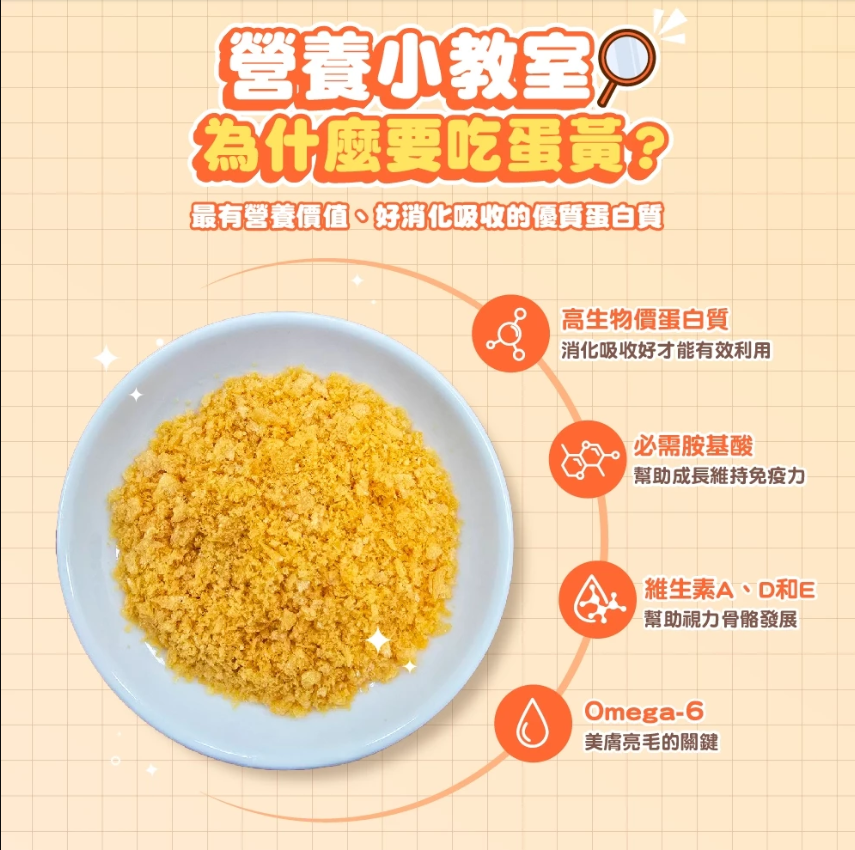 營養小教室
為什麼要吃蛋黃?

最有營養價值、好消化吸收的優質蛋白質

高生物價蛋白質
消化吸收好才能有效利用

必需胺基酸
幫助成長維持免疫力

維生素A、D和E
幫助視力骨骼發展

Omega-6
美膚亮毛的關鍵