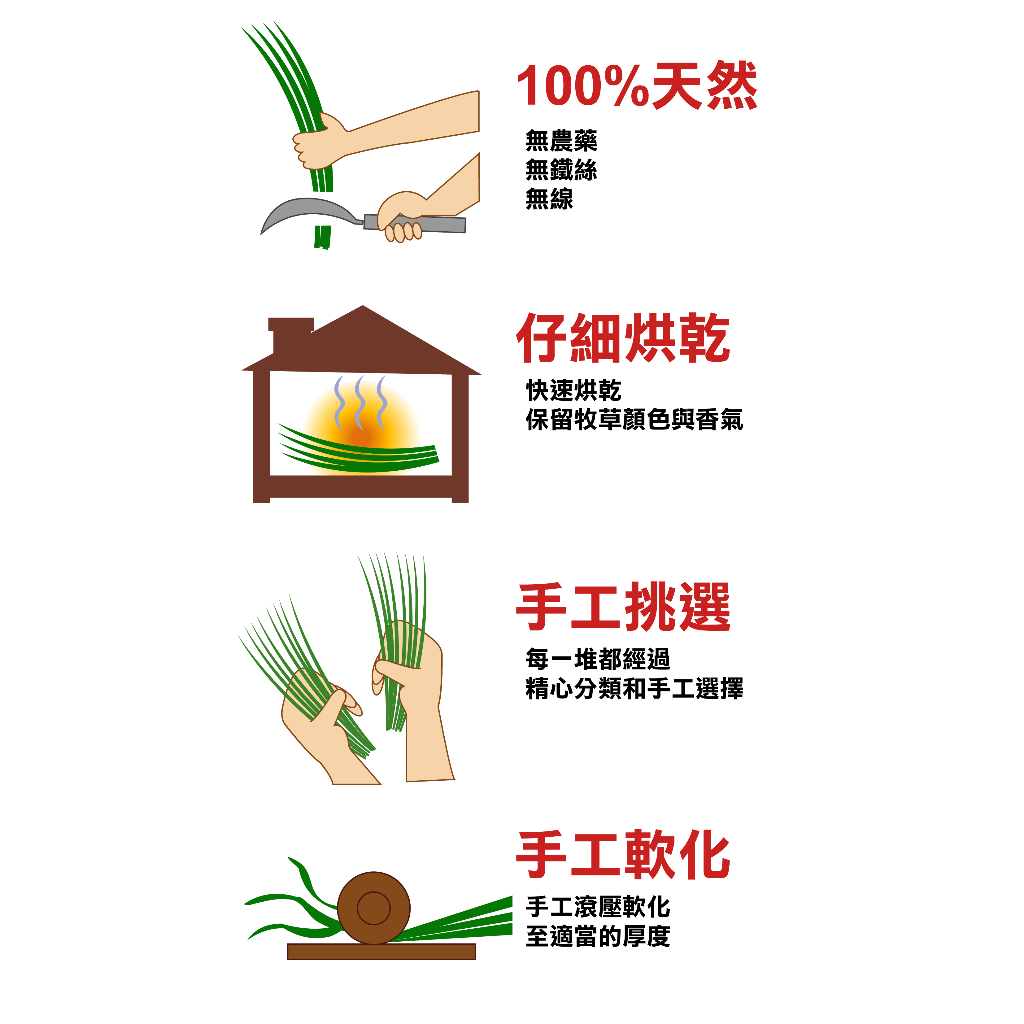 100%天然

無農藥
無鐵絲
無線

仔細烘乾

快速烘乾
保留牧草顏色與香氣

手工挑選

每一堆都經過
精心分類和手工選擇

手工軟化

手工滾壓軟化
至適當的厚度