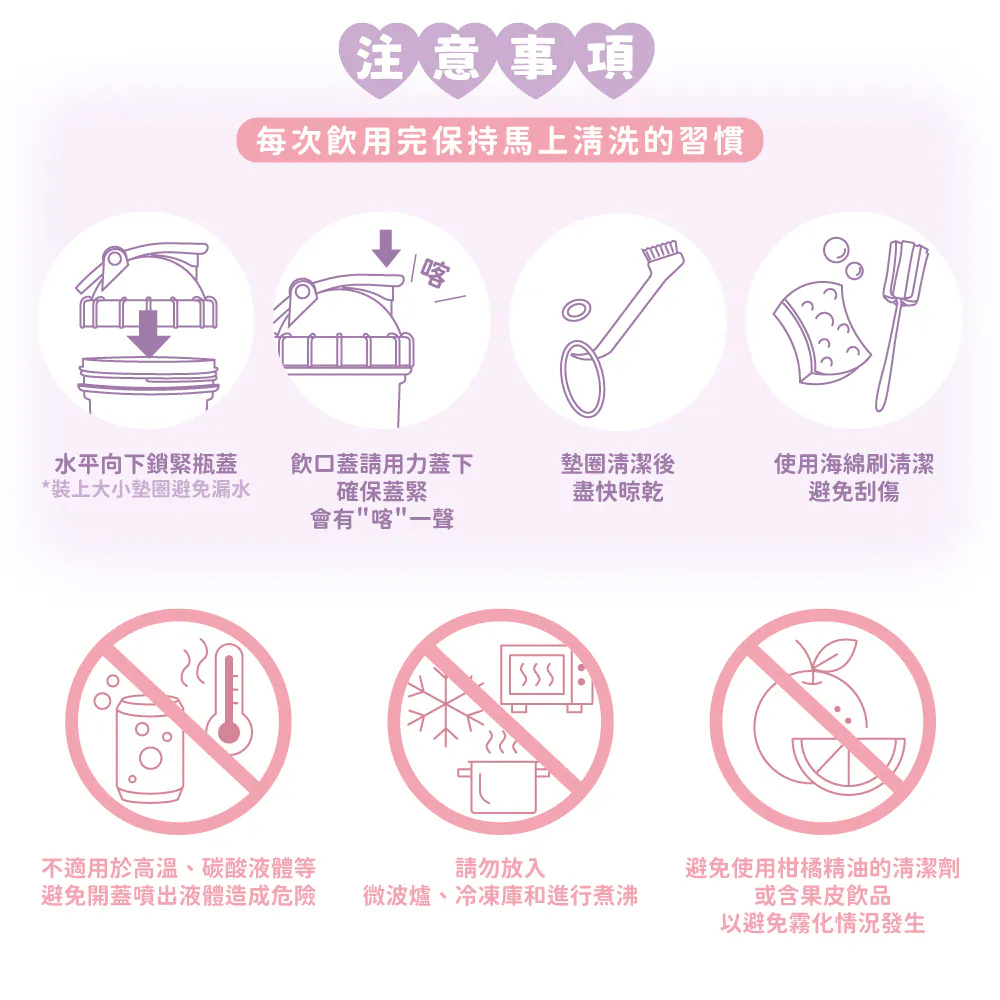 注意事項

每次飲用完保持馬上清洗的習慣

喀

水平向下鎖緊瓶蓋
*裝上大小墊圈避免漏水

飲口蓋請用力蓋下
確保蓋緊
會有"喀"一聲

墊圈清潔後
盡快晾乾

使用海綿刷清潔
避免刮傷

不適用於高溫、碳酸液體等
避免開蓋噴出液體造成危險

請勿放入
微波爐、冷凍庫和進行煮沸

避免使用柑橘精油的清潔劑
或含果皮飲品
以避免霧化情況發生