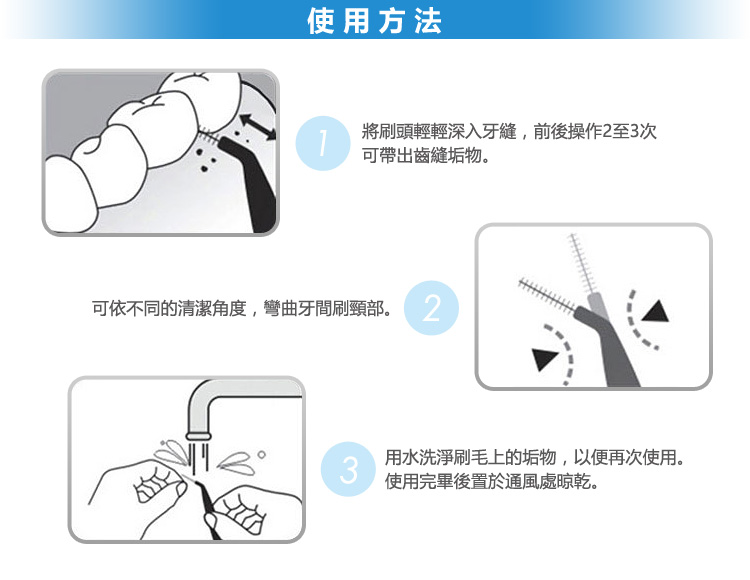 使用方法

1 將刷頭輕輕深入牙縫，前後操作2至3次可帶出齒縫垢物。

可依不同的清潔角度，彎曲牙間刷頸部。 2

3 用水洗淨刷毛上的垢物，以便再次使用。使用完畢後置於通風處晾乾。