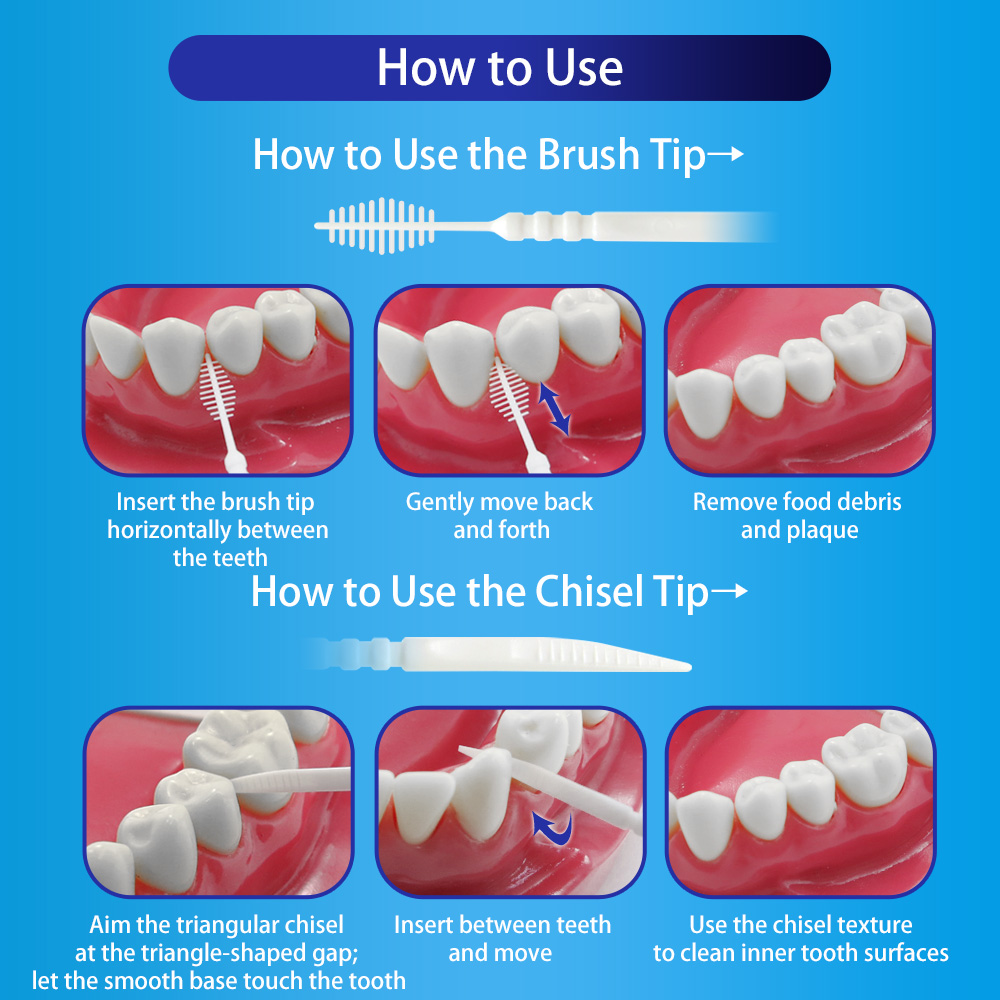 How to Use

How to Use the Brush Tip→

Insert the brush tip horizontally between the teeth

Gently move back and forth

Remove food debris and plaque

How to Use the Chisel Tip→

Aim the triangular chisel at the triangle-shaped gap; let the smooth base touch the tooth

Insert between teeth and move

Use the chisel texture to clean inner tooth surfaces