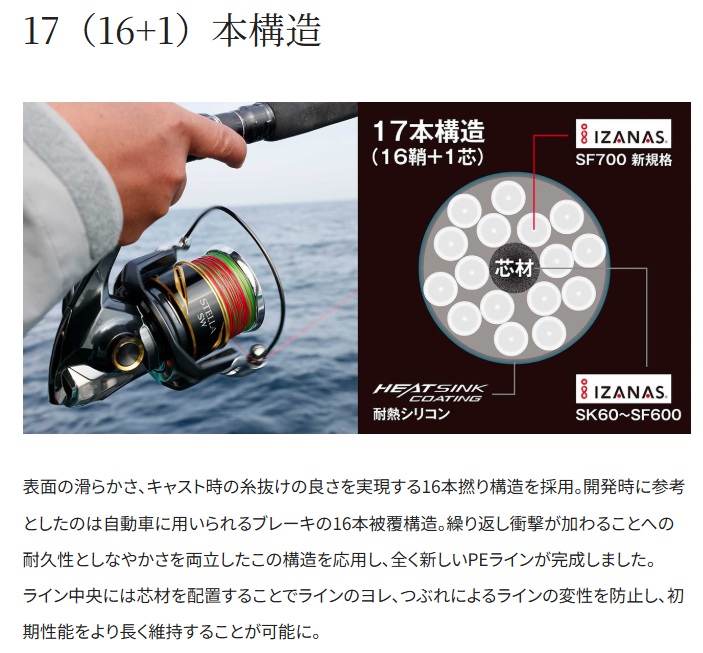 17（16+1）本構造

STELLA SW

17本構造
（16鞘+1芯）

IZANAS.
SF700 新規格

芯材

HEATSINK COATING
耐熱シリコン

IZANAS.
SK60~SF600

表面の滑らかさ、キャスト時の糸抜けの良さを実現する16本撚り構造を採用。開発時に参考としたのは自動車に用いられるブレーキの16本被覆構造。繰り返し衝撃が加わることへの耐久性としなやかさを両立したこの構造を応用し、全く新しいPEラインが完成しました。
ライン中央には芯材を配置することでラインのヨレ、つぶれによるラインの変性を防止し、初期性能をより長く維持することが可能に。