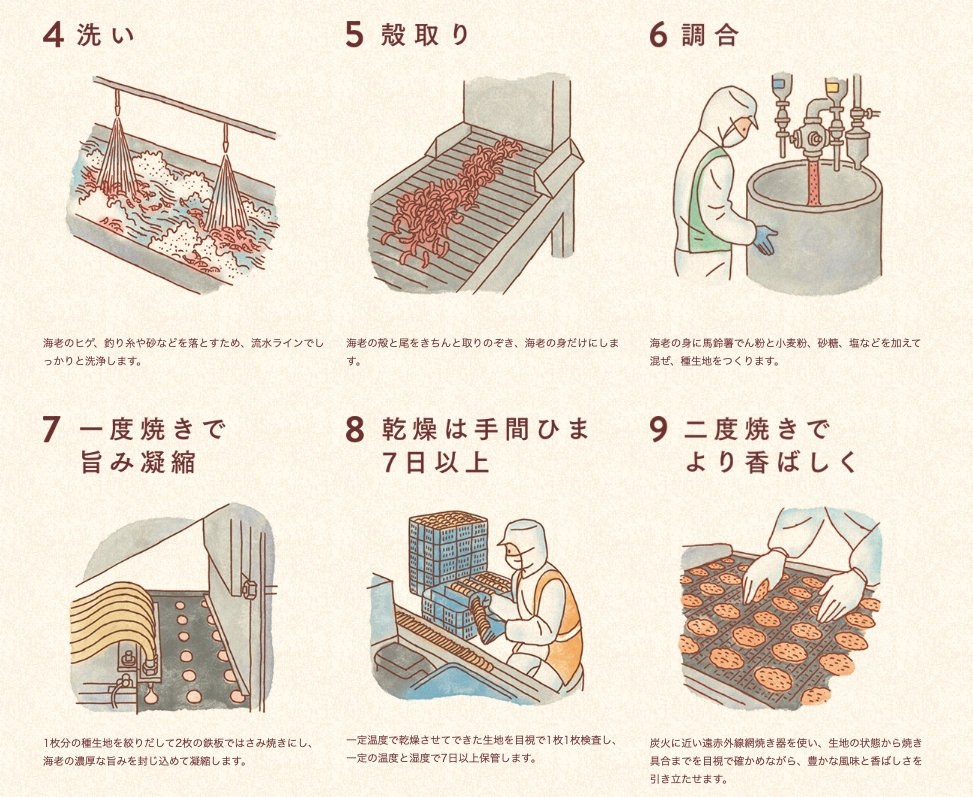 4 洗い

海老のヒゲ、釣り糸や砂などを落とすため、流水ラインでしっかりと洗浄します。

5 殻取り

海老の殻と尾をきちんと取りのぞき、海老の身だけにします。

6 調合

海老の身に馬鈴薯でん粉と小麦粉、砂糖、塩などを加えて混ぜ、種生地をつくります。

7 一度焼きで旨み凝縮

1枚分の種生地を絞りだして2枚の鉄板ではさみ焼きにし、海老の濃厚な旨みを封じ込めて凝縮します。

8 乾燥は手間ひま7日以上

一定温度で乾燥させてできた生地を目視で1枚1枚検査し、一定の温度と湿度で7日以上保管します。

9 二度焼きでより香ばしく

炭火に近い遠赤外線網焼き器を使い、生地の状態から焼き具合までを目視で確かめながら、豊かな風味と香ばしさを引き立たせます。