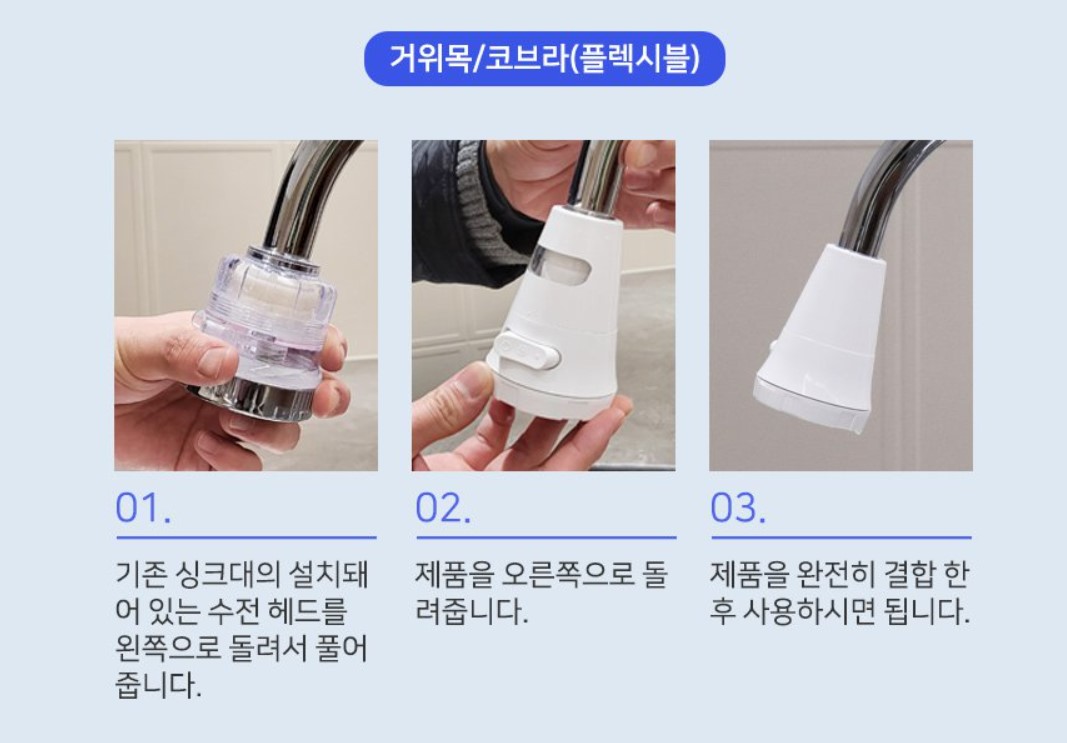 거위목/코브라(플렉시블)

01.

기존 싱크대의 설치돼어 있는 수전 헤드를 왼쪽으로 돌려서 풀어줍니다.

02.

제품을 오른쪽으로 돌려줍니다.

03.

제품을 완전히 결합 한 후 사용하시면 됩니다.