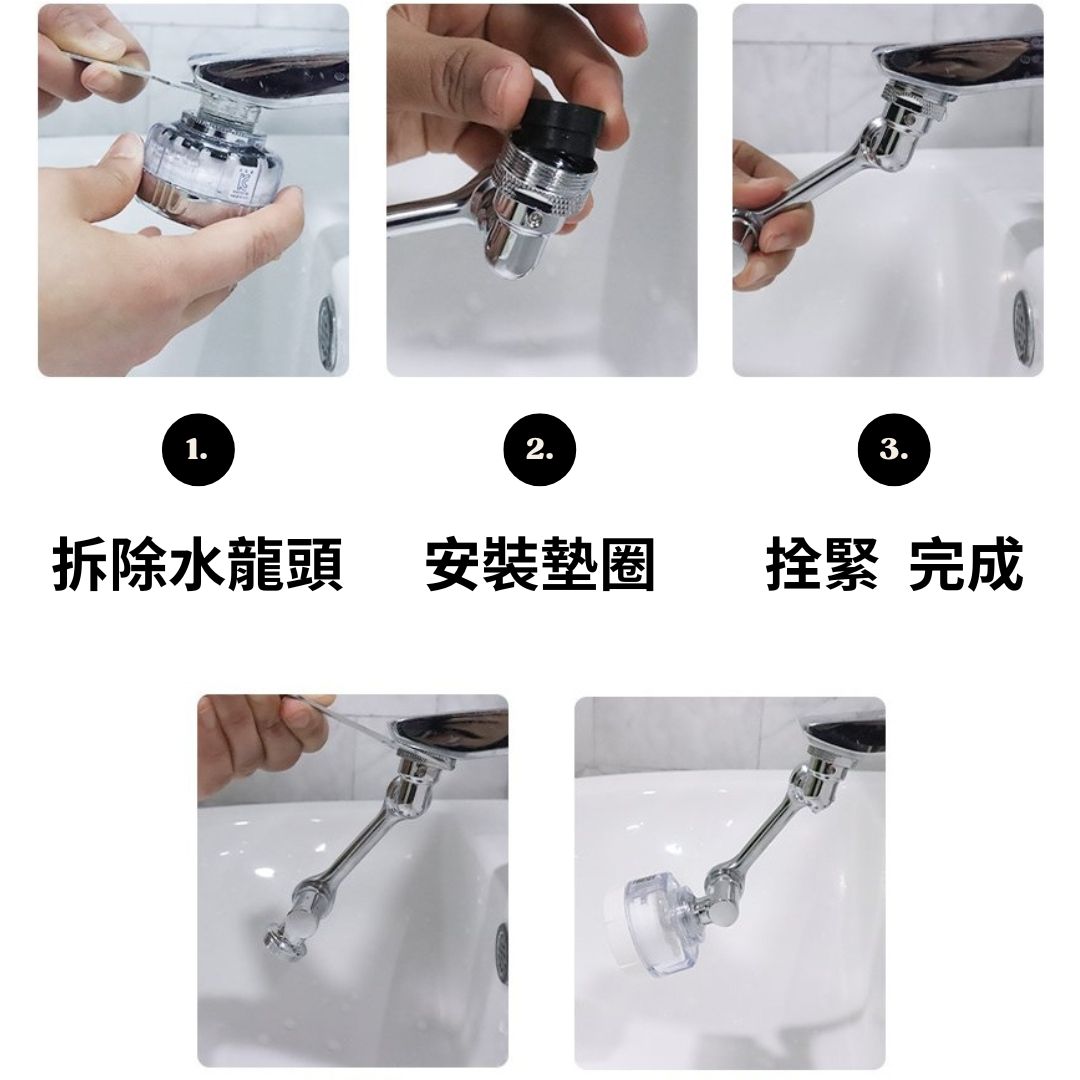 1.

拆除水龍頭

2.

安裝墊圈

3.

拴緊 完成