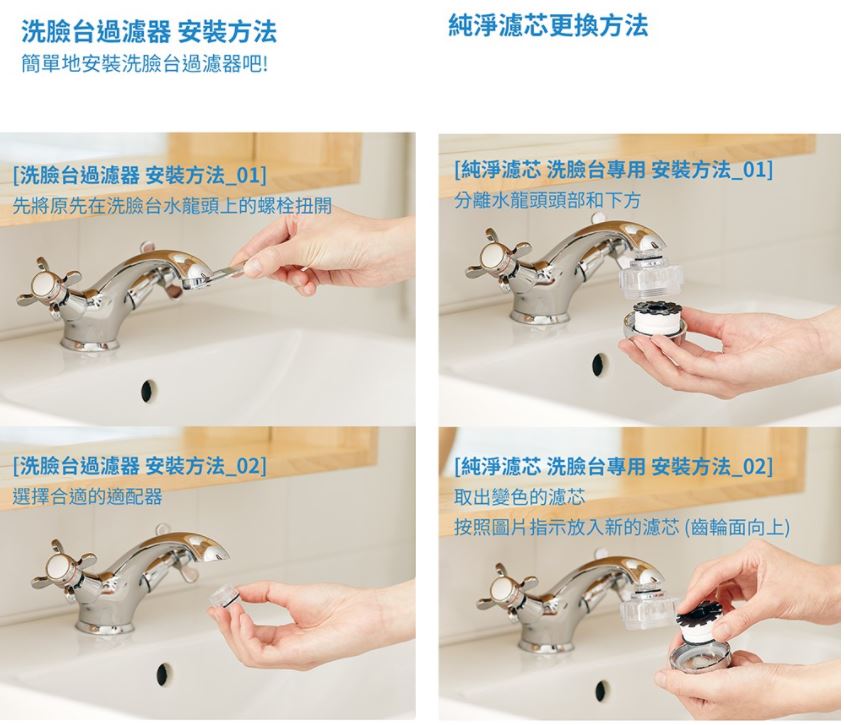 洗臉台過濾器 安裝方法
簡單地安裝洗臉台過濾器吧!

[洗臉台過濾器 安裝方法_01]
先將原先在洗臉台水龍頭上的螺栓扭開

[洗臉台過濾器 安裝方法_02]
選擇合適的適配器

純淨濾芯更換方法

[純淨濾芯 洗臉台專用 安裝方法_01]
分離水龍頭頭部和下方

[純淨濾芯 洗臉台專用 安裝方法_02]
取出變色的濾芯
按照圖片指示放入新的濾芯 (齒輪面向上)