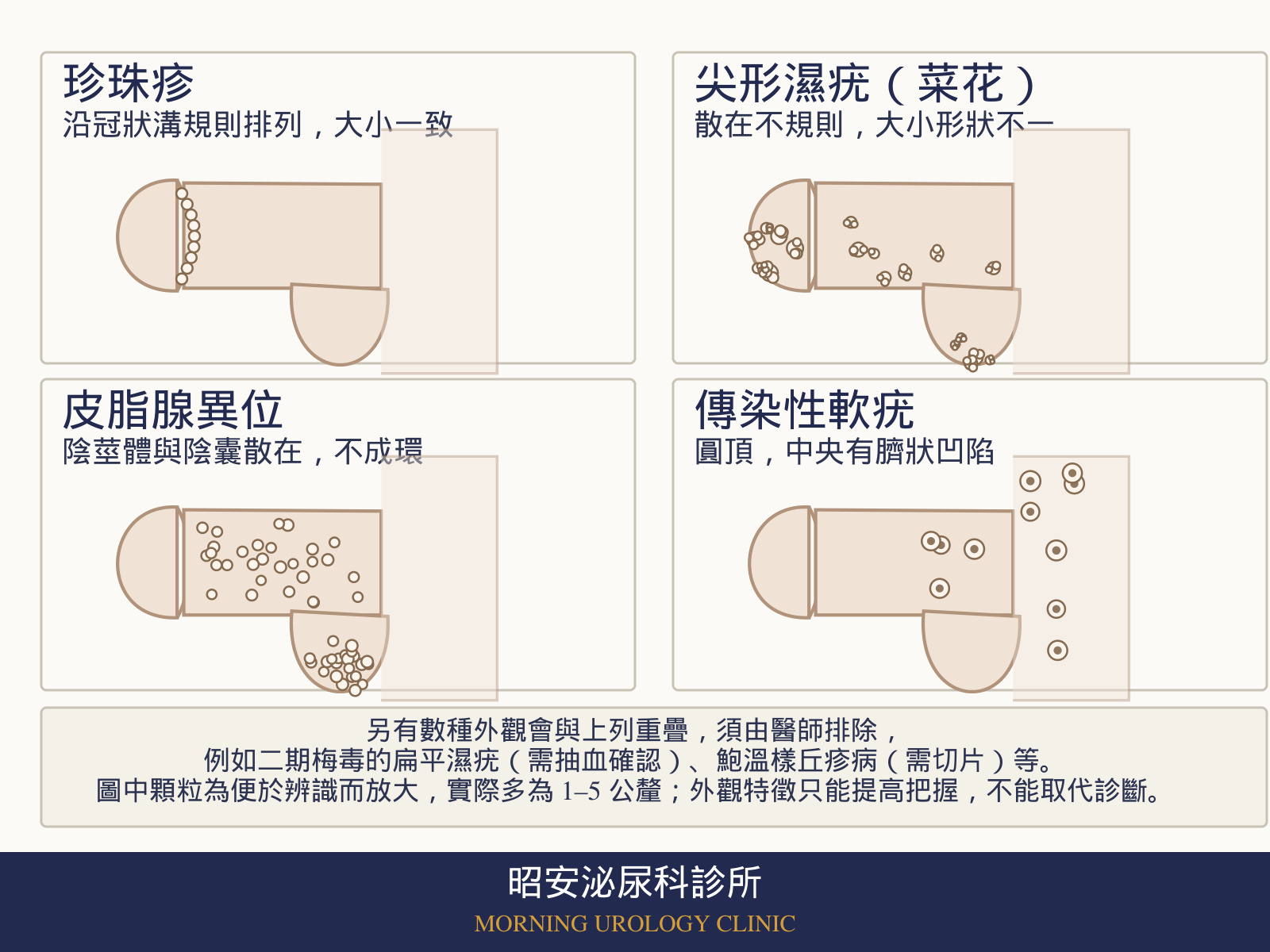 珍珠疹
沿冠狀溝規則排列，大小一致

尖形濕疣（菜花）
散在不規則，大小形狀不一

皮脂腺異位
陰莖體與陰囊散在，不成環

傳染性軟疣
圓頂，中央有臍狀凹陷

另有數種外觀會與上列重疊，須由醫師排除，
例如二期梅毒的扁平濕疣（需抽血確認）、鮑溫樣丘疹病（需切片）等。
圖中顆粒為便於辨識而放大，實際多為 1–5 公釐；外觀特徵只能提高把握，不能取代診斷。

昭安泌尿科診所
MORNING UROLOGY CLINIC