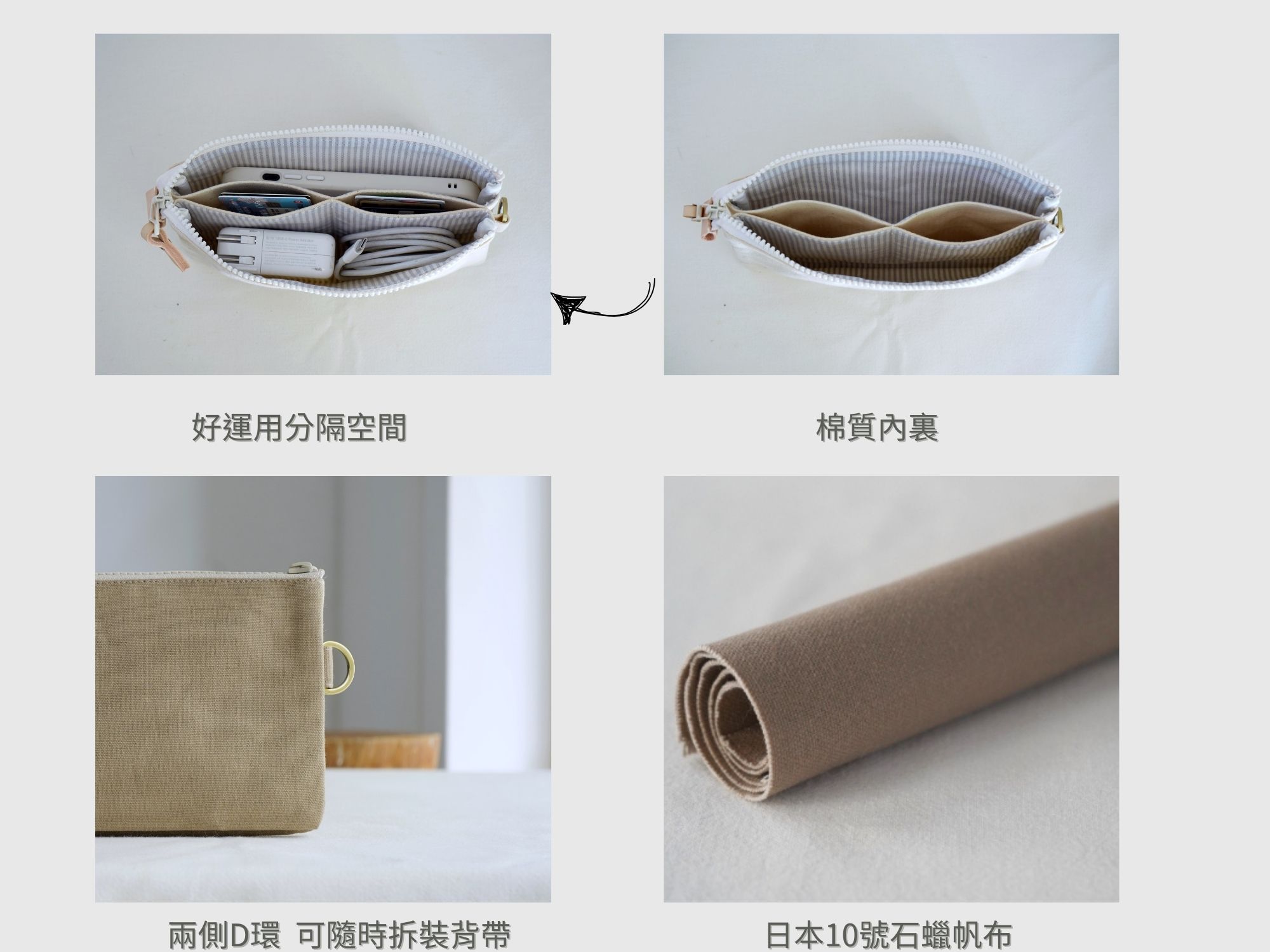 好運用分隔空間

棉質內裏

兩側D環 可隨時拆裝背帶

日本10號石蠟帆布