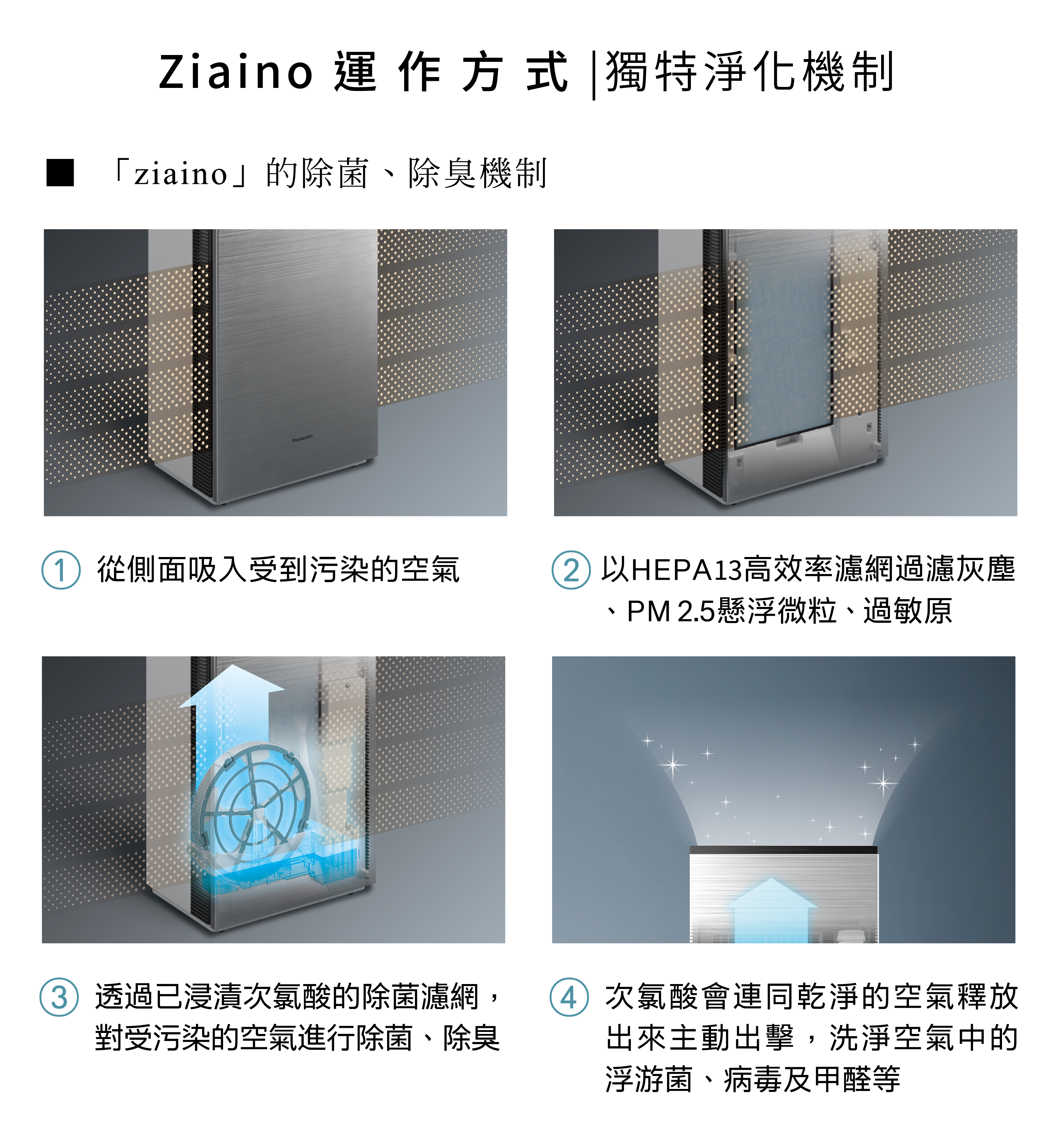 Ziaino 運 作 方 式 |獨特淨化機制

■ 「ziaino」的除菌、除臭機制

Panasonic

① 從側面吸入受到污染的空氣

② 以HEPA13高效率濾網過濾灰塵、PM 2.5懸浮微粒、過敏原

③ 透過已浸漬次氯酸的除菌濾網，對受污染的空氣進行除菌、除臭

④ 次氯酸會連同乾淨的空氣釋放出來主動出擊，洗淨空氣中的浮游菌、病毒及甲醛等