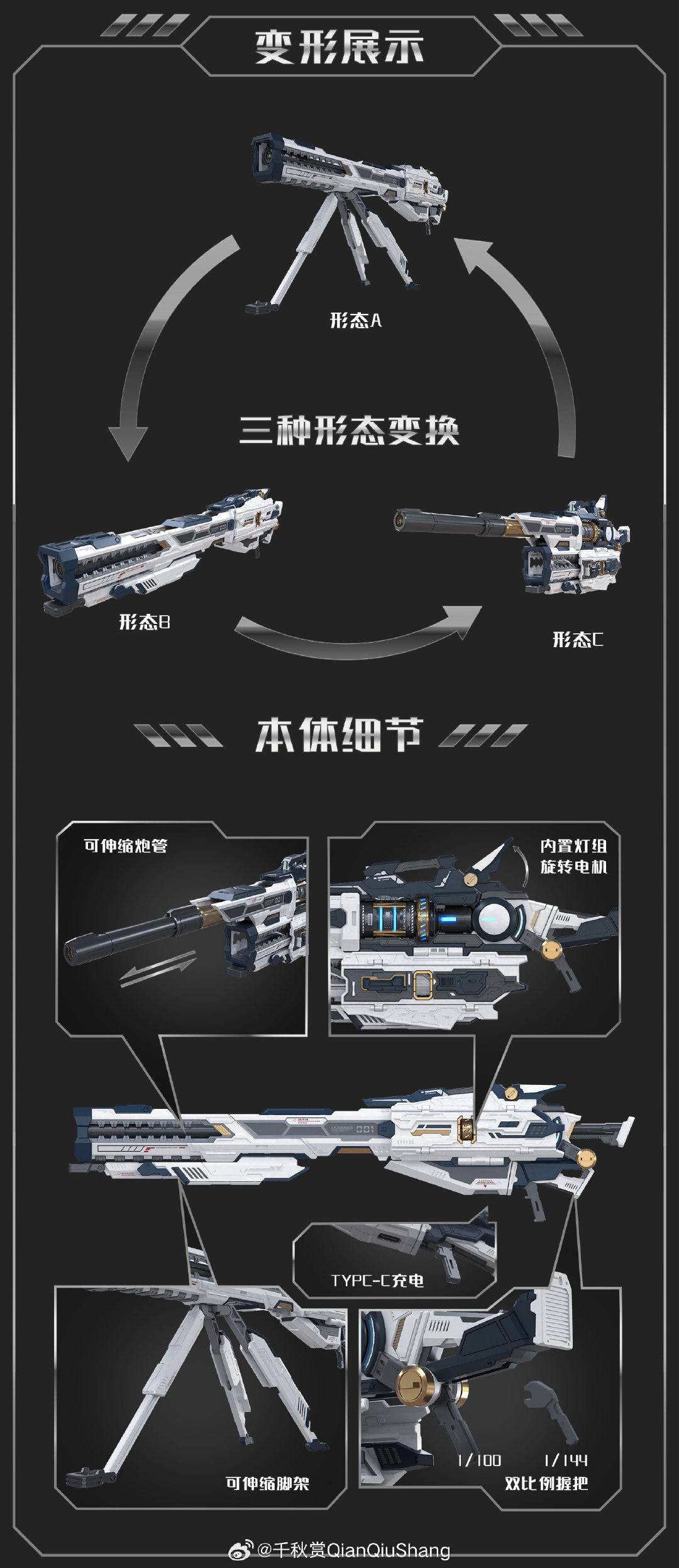 变形展示

形态A

三种形态变换

形态B

形态C

本体细节

可伸缩炮管

内置灯组
旋转电机

001

TYPC-C充电

可伸缩脚架

1/100 1/144
双比例握把

@千秋赏QianQiuShang