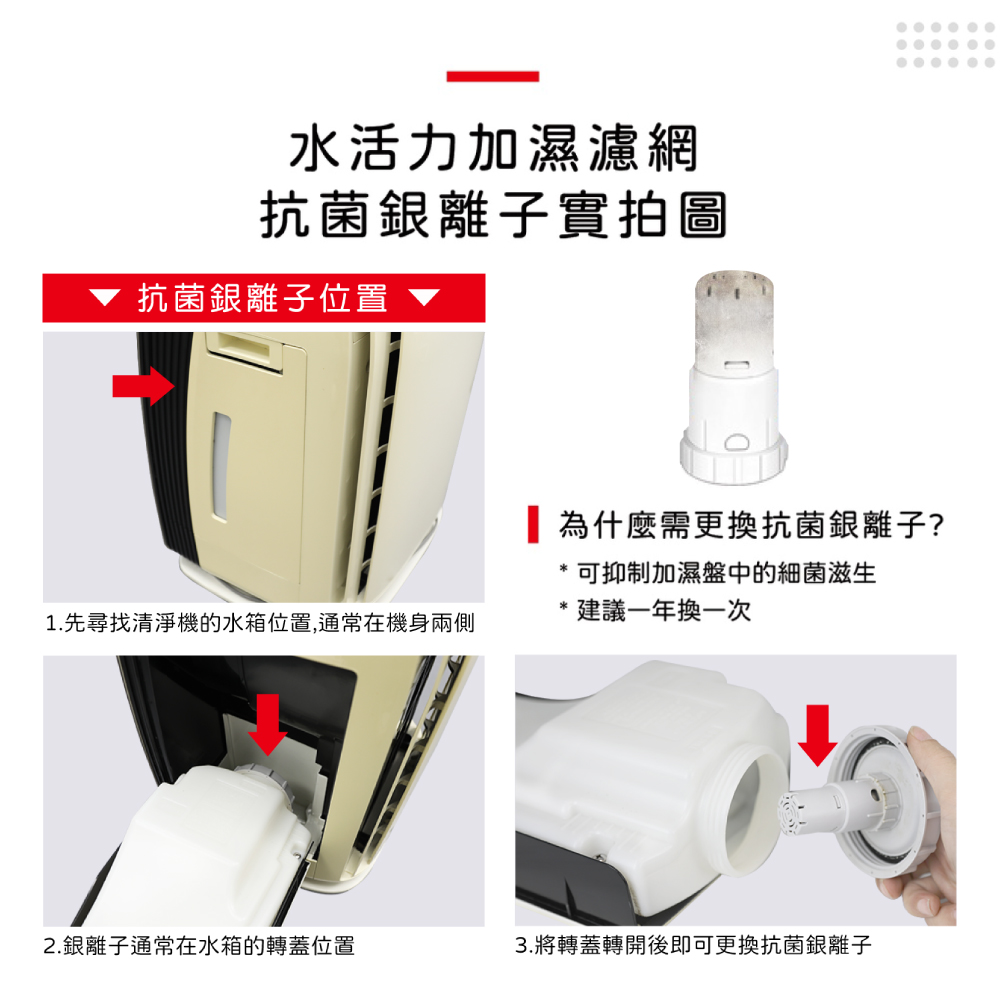 水活力加濕濾網
抗菌銀離子實拍圖

▼ 抗菌銀離子位置 ▼

1.先尋找清淨機的水箱位置,通常在機身兩側

為什麼需更換抗菌銀離子?
* 可抑制加濕盤中的細菌滋生
* 建議一年換一次

2.銀離子通常在水箱的轉蓋位置

3.將轉蓋轉開後即可更換抗菌銀離子