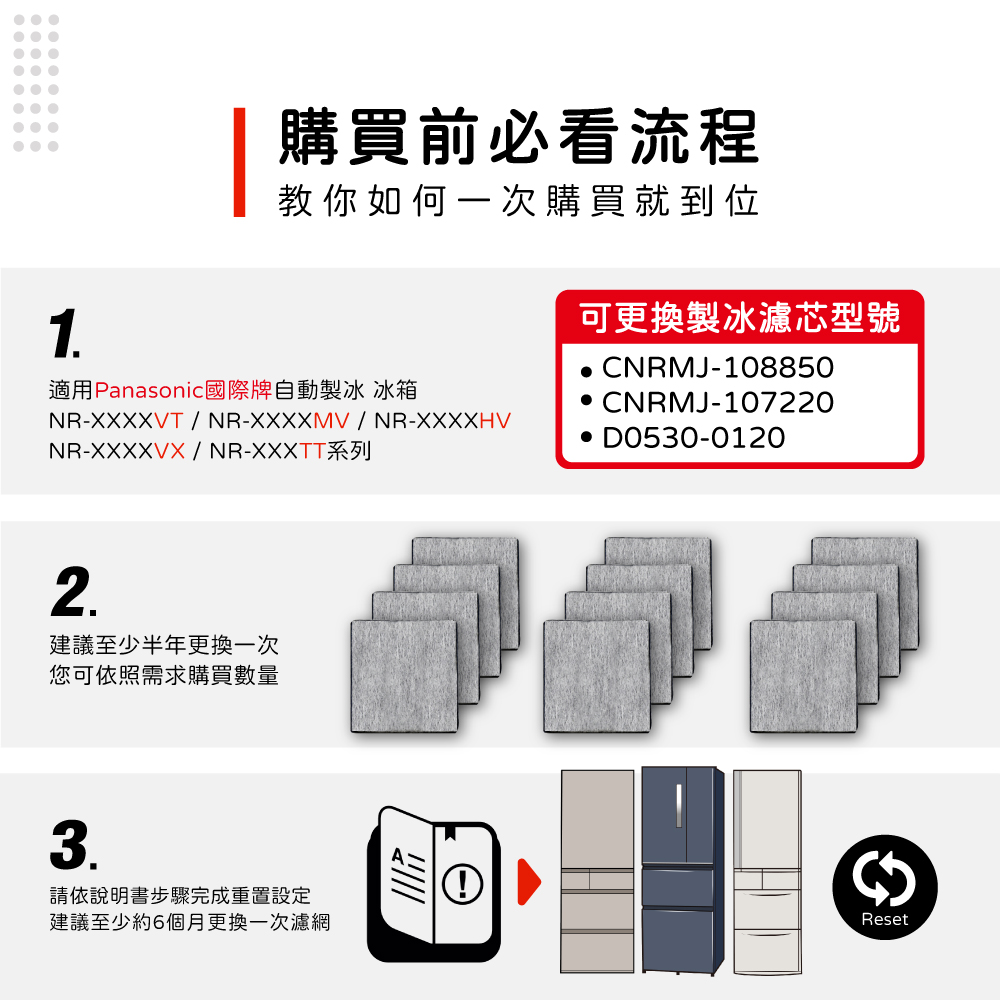 購買前必看流程
教你如何一次購買就到位

1.
適用Panasonic國際牌自動製冰 冰箱
NR-XXXXVT / NR-XXXXMV / NR-XXXXHV
NR-XXXXVX / NR-XXXTT系列

可更換製冰濾芯型號
• CNRMJ-108850
• CNRMJ-107220
• D0530-0120

2.
建議至少半年更換一次
您可依照需求購買數量

3.
請依說明書步驟完成重置設定
建議至少約6個月更換一次濾網

A

Reset