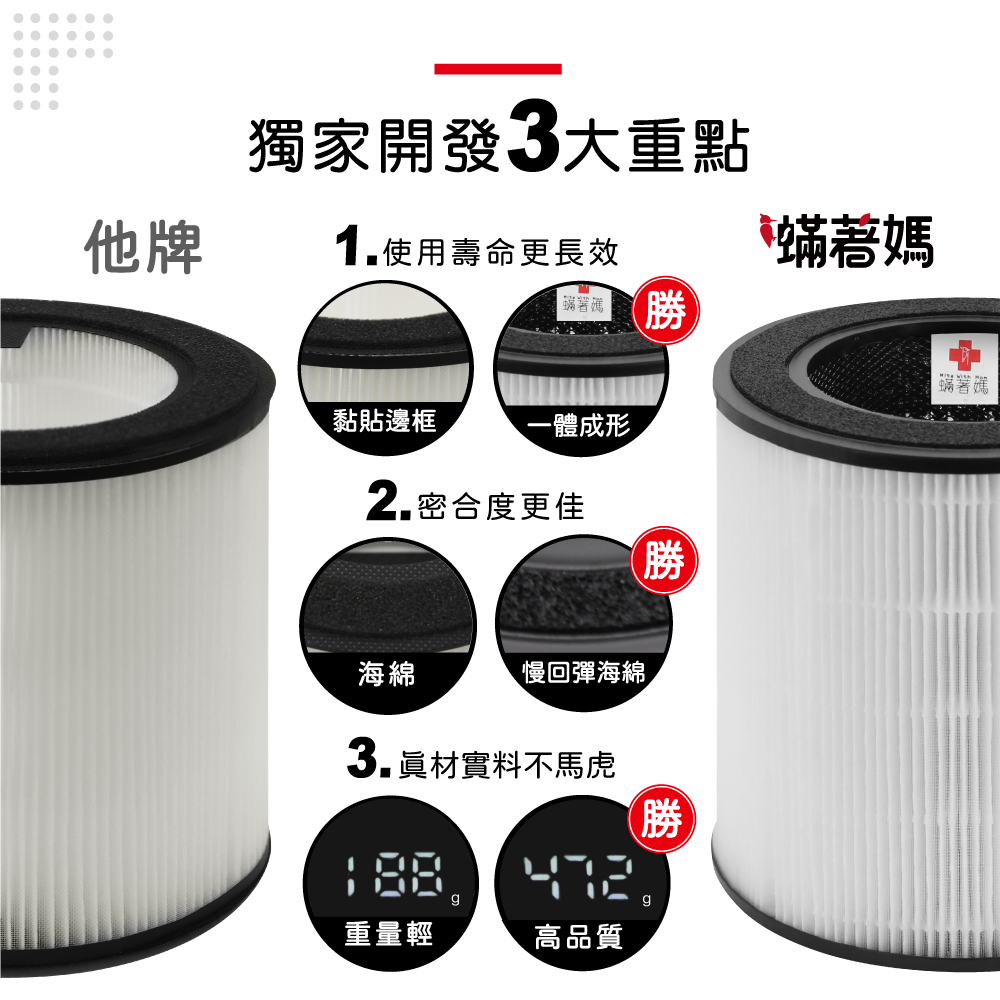 獨家開發3大重點

他牌

蟎著媽

1. 使用壽命更長效

蟎著媽

勝

黏貼邊框

一體成形

Mite With Mom
蟎著媽

2. 密合度更佳

勝

海綿

慢回彈海綿

3. 真材實料不馬虎

勝

188 g

472 g

重量輕

高品質