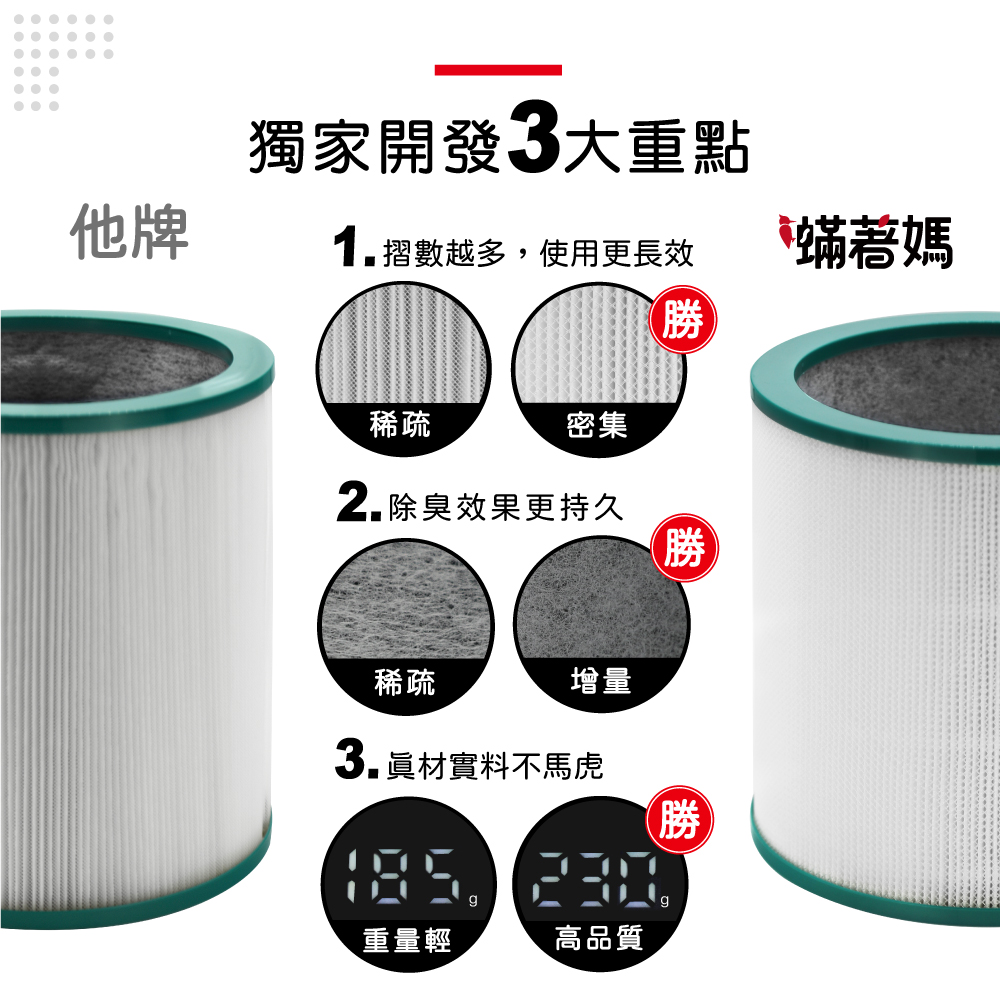 獨家開發3大重點

他牌

蟎著媽

1. 摺數越多，使用更長效

稀疏

密集

勝

2. 除臭效果更持久

稀疏

增量

勝

3. 真材實料不馬虎

185 g

重量輕

230 g

高品質

勝