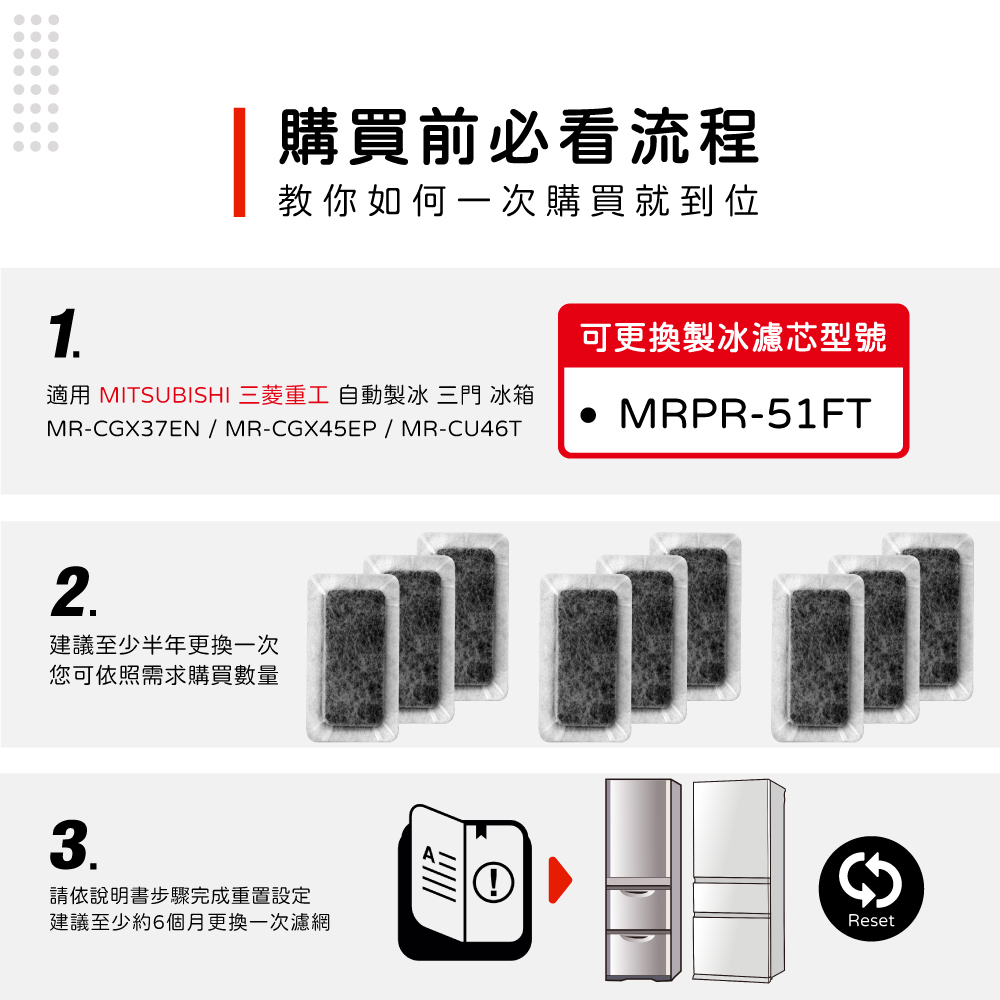 購買前必看流程
教你如何一次購買就到位

1.
適用 MITSUBISHI 三菱重工 自動製冰 三門 冰箱
MR-CGX37EN / MR-CGX45EP / MR-CU46T

可更換製冰濾芯型號
• MRPR-51FT

2.
建議至少半年更換一次
您可依照需求購買數量

3.
請依說明書步驟完成重置設定
建議至少約6個月更換一次濾網

A

Reset