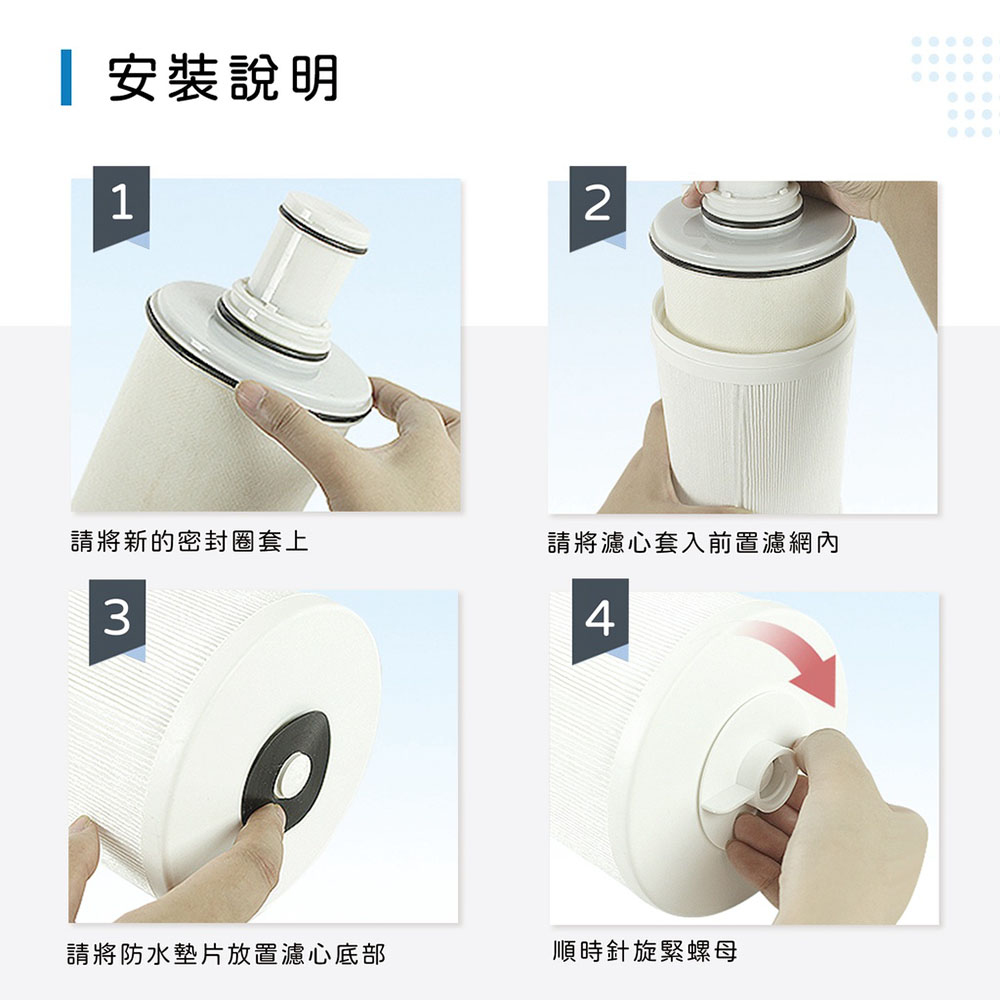 安裝說明

1

請將新的密封圈套上

2

請將濾心套入前置濾網內

3

請將防水墊片放置濾心底部

4

順時針旋緊螺母