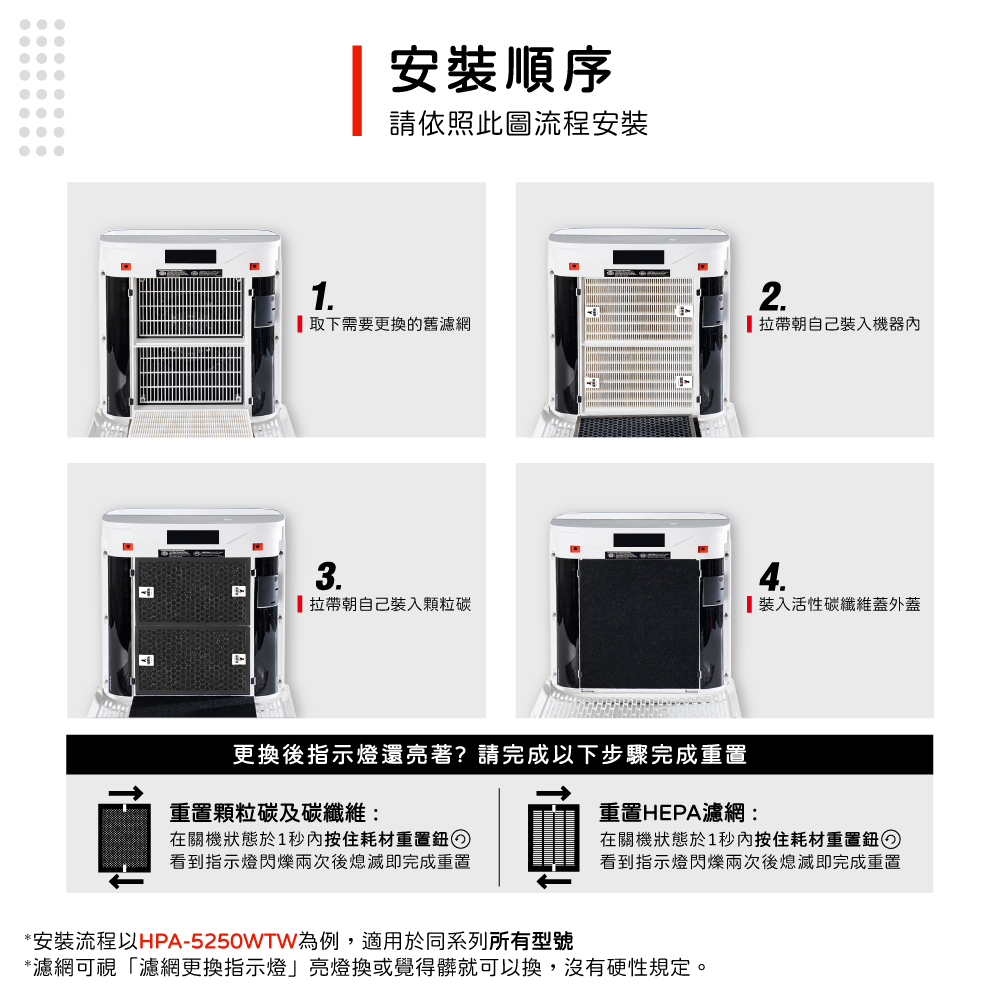 安裝順序
請依照此圖流程安裝

1.
取下需要更換的舊濾網

2.
拉帶朝自己裝入機器內

3.
拉帶朝自己裝入顆粒碳

4.
裝入活性碳纖維蓋外蓋

更換後指示燈還亮著？請完成以下步驟完成重置

重置顆粒碳及碳纖維：
在關機狀態於1秒內按住耗材重置鈕
看到指示燈閃爍兩次後熄滅即完成重置

重置HEPA濾網：
在關機狀態於1秒內按住耗材重置鈕
看到指示燈閃爍兩次後熄滅即完成重置

*安裝流程以HPA-5250WTW為例，適用於同系列所有型號
*濾網可視「濾網更換指示燈」亮燈換或覺得髒就可以換，沒有硬性規定。