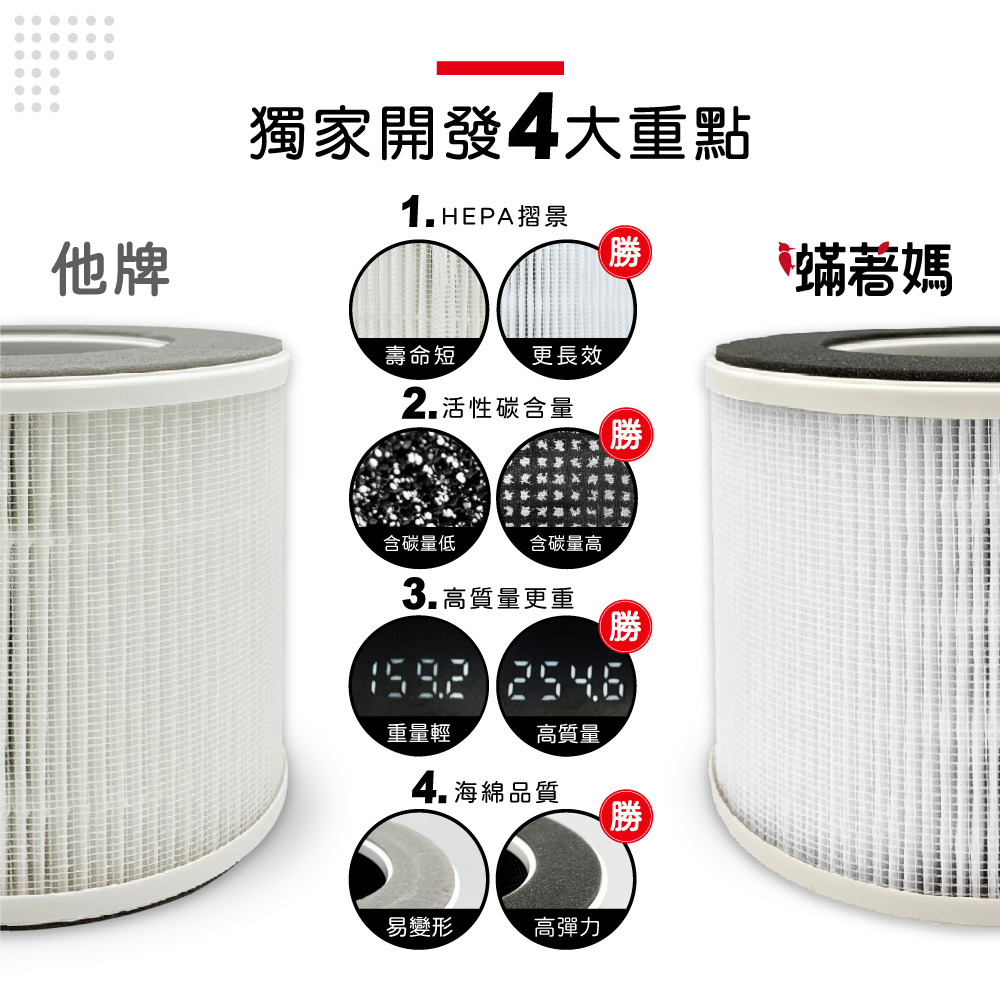 獨家開發4大重點

他牌

蟎著媽

1. HEPA摺景

勝

壽命短

更長效

2. 活性碳含量

勝

含碳量低

含碳量高

3. 高質量更重

勝

159.2

254.6

重量輕

高質量

4. 海綿品質

勝

易變形

高彈力