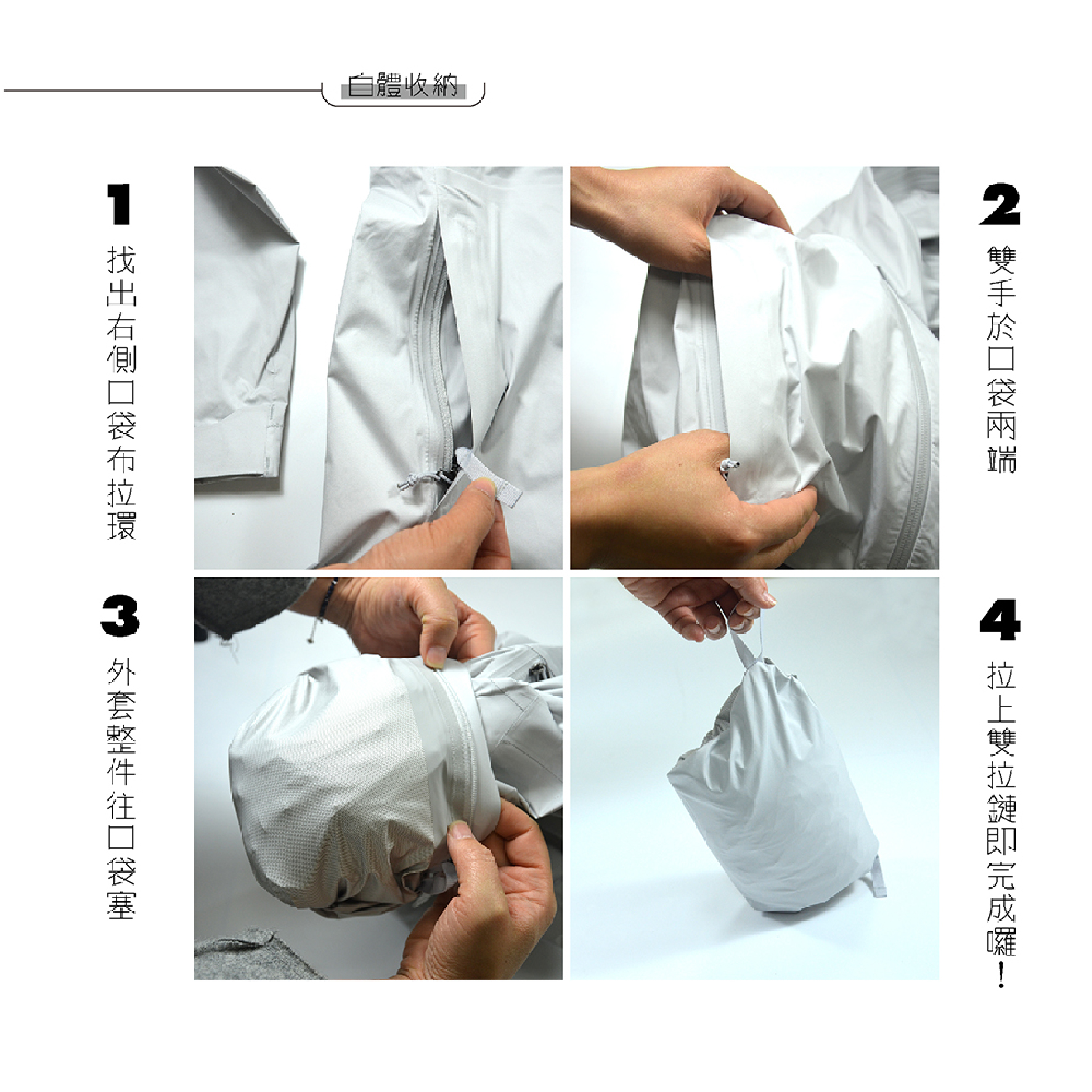 自體收納

1
找出右側口袋布拉環

2
雙手於口袋兩端

3
外套整件往口袋塞

4
拉上雙拉鏈即完成囉！