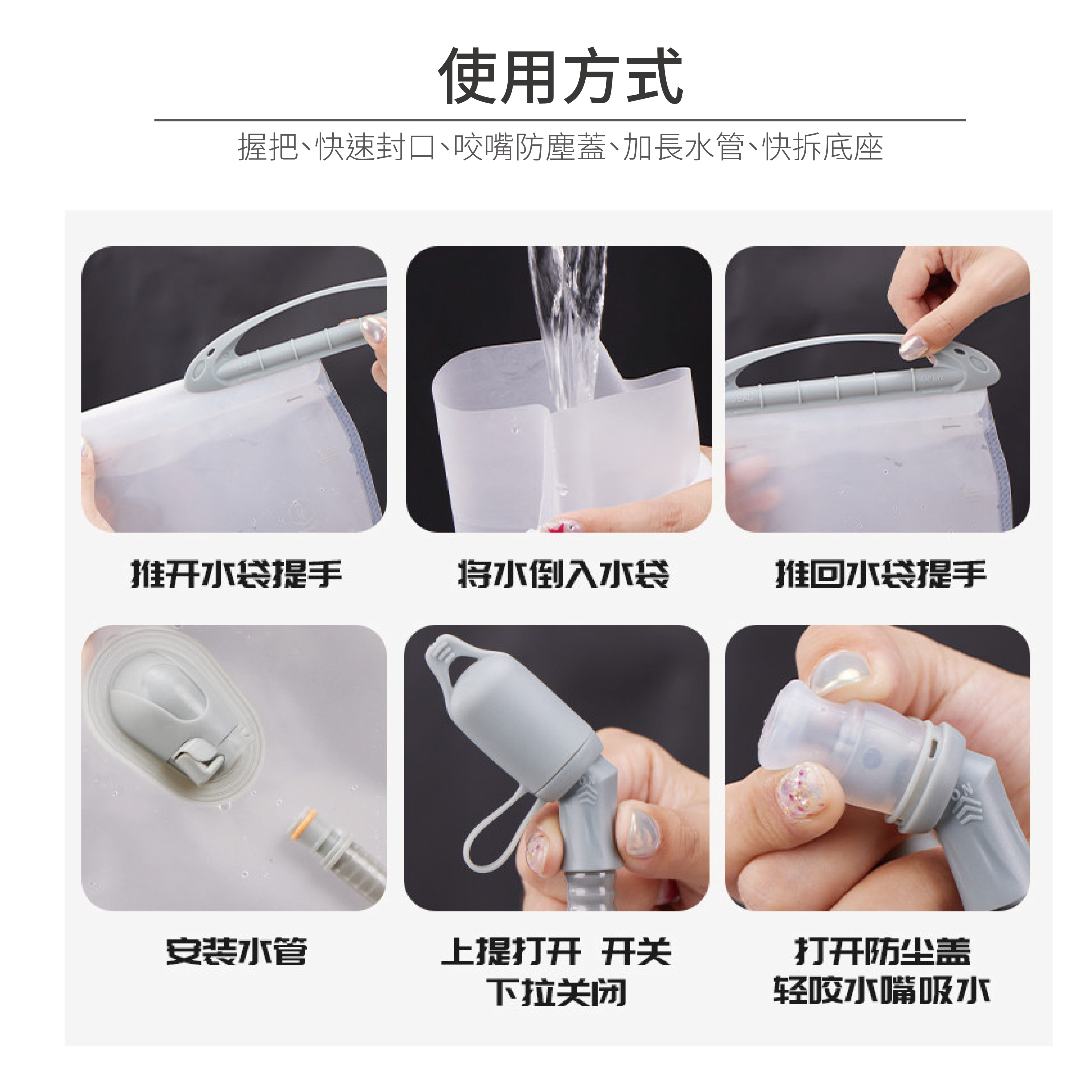 使用方式

握把、快速封口、咬嘴防塵蓋、加長水管、快拆底座

推开水袋提手

将水倒入水袋

推回水袋提手

安装水管

上提打开 开关
下拉关闭

打开防尘盖
轻咬水嘴吸水