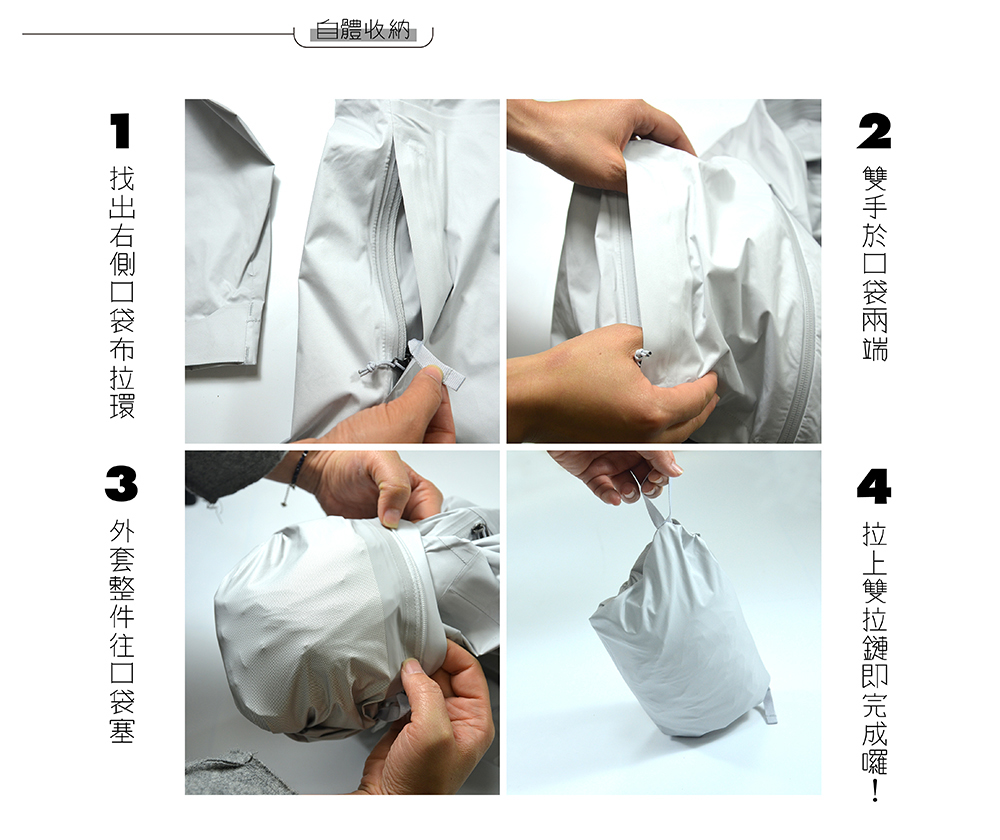 自體收納

1
找出右側口袋布拉環

2
雙手於口袋兩端

3
外套整件往口袋塞

4
拉上雙拉鍊即完成囉！